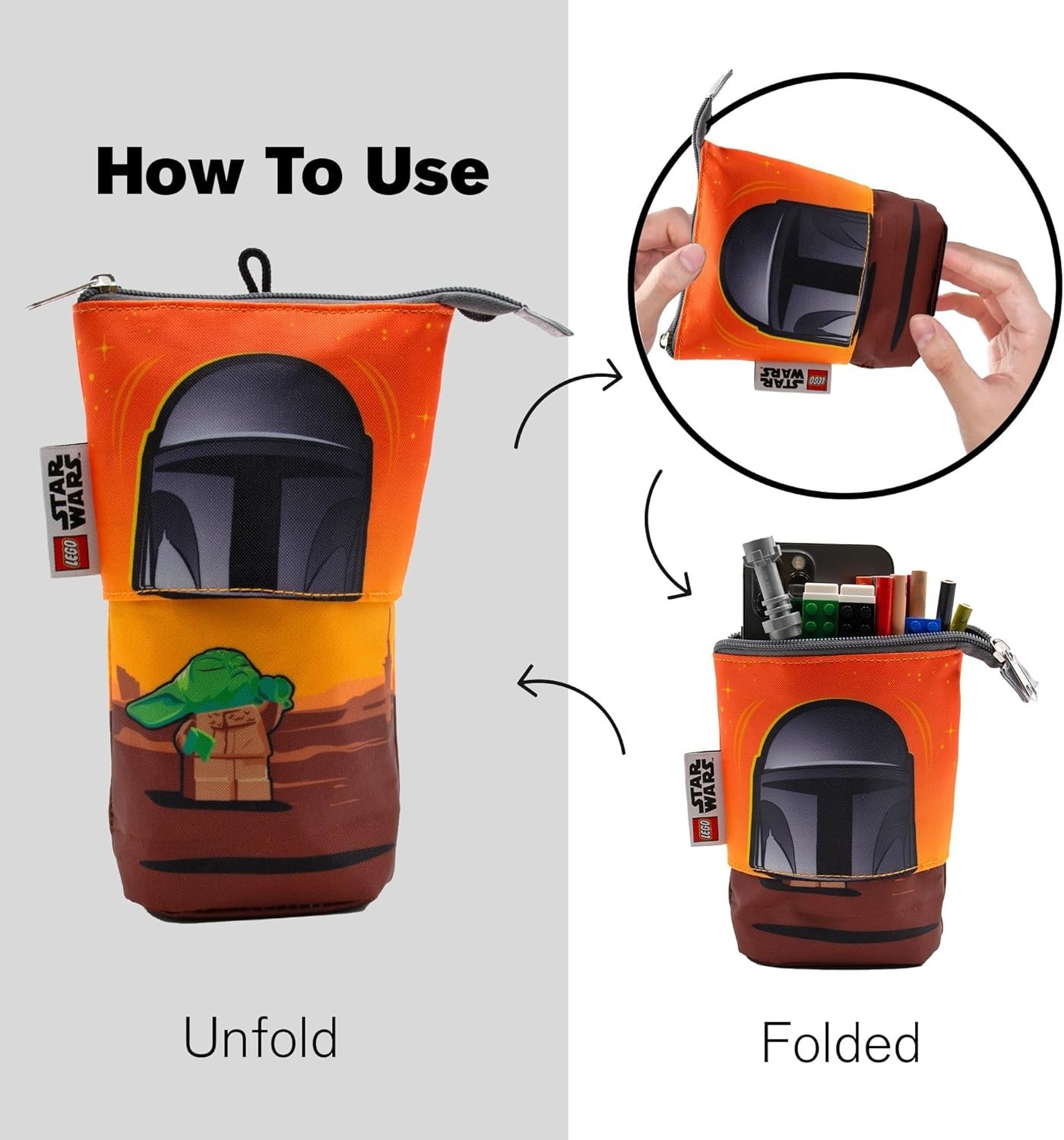 How To Use

LEGO STAR WARS

LEGO STAR WARS

LEGO STAR WARS

Unfold

Folded